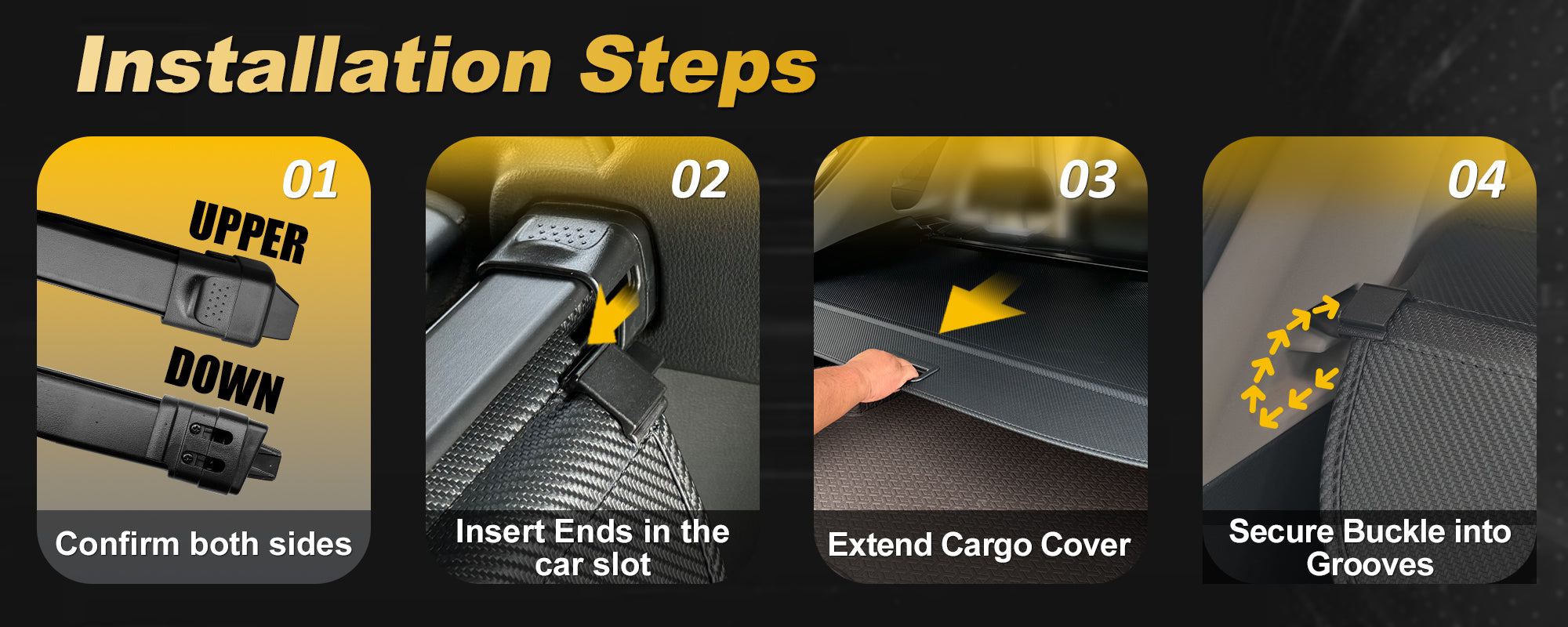 Installation Steps

01
UPPER
DOWN
Confirm both sides

02
Insert Ends in the car slot

03
Extend Cargo Cover

04
Secure Buckle into Grooves