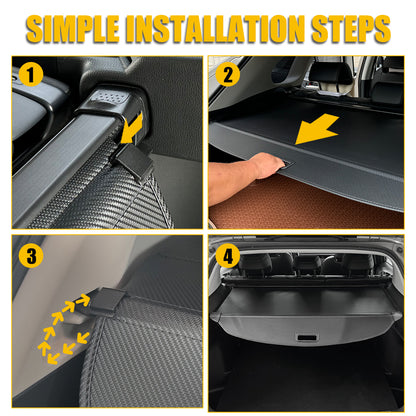 SIMPLE INSTALLATION STEPS

1

2

3

4