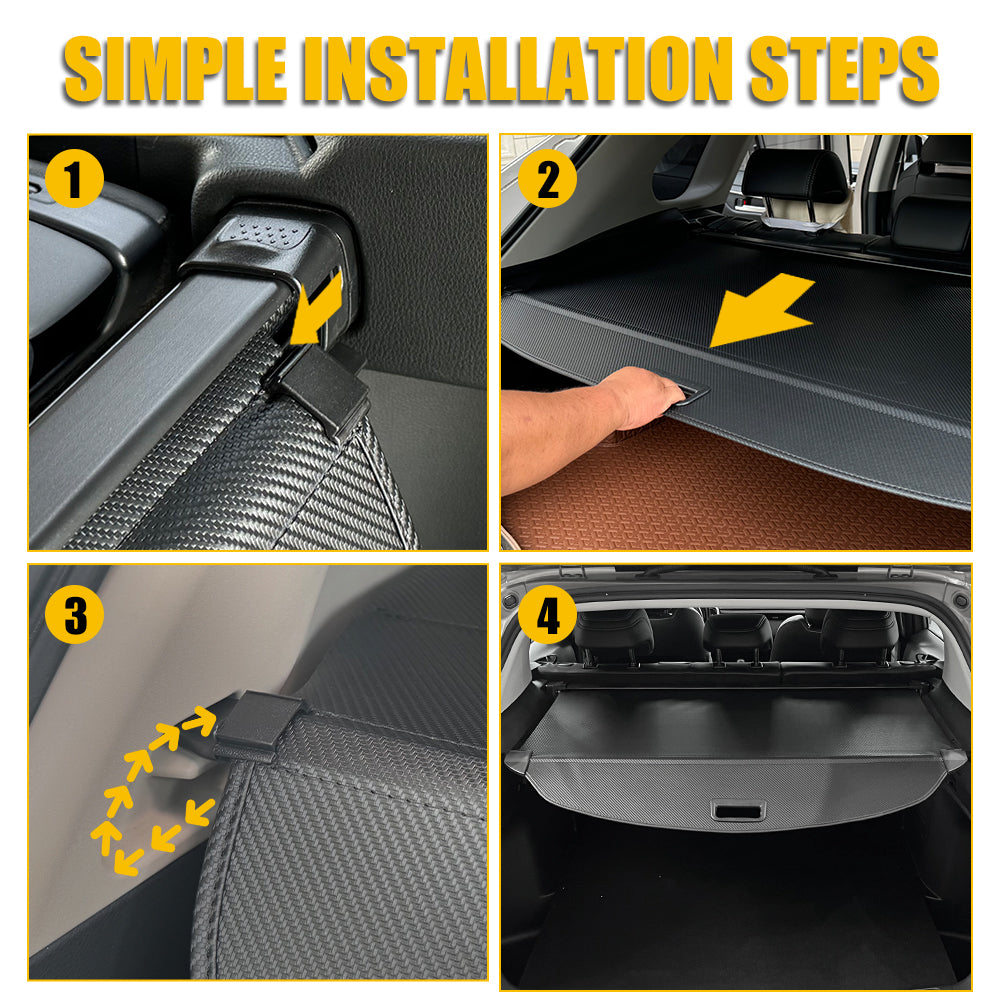 SIMPLE INSTALLATION STEPS

1

2

3

4